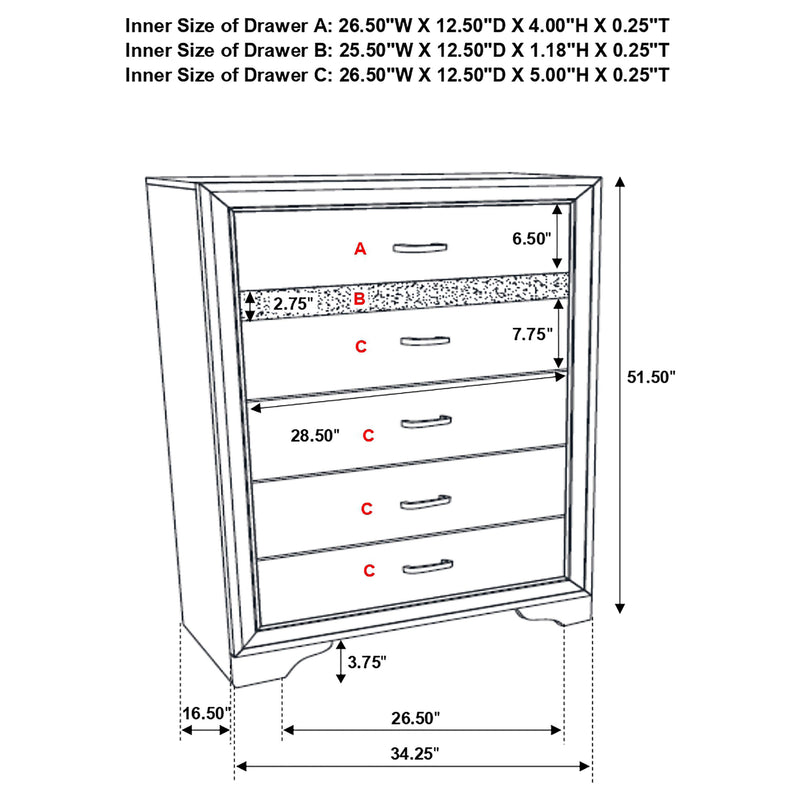 Inner Size of Drawer A: 26.50"W X 12.50"D X 4.00"H X 0.25"T
Inner Size of Drawer B: 25.50"W X 12.50"D X 1.18"H X 0.25"T
Inner Size of Drawer C: 26.50"W X 12.50"D X 5.00"H X 0.25"T

A
6.50"
2.75"
B
C
7.75"
51.50"
28.50"
C
C
C
3.75"
16.50"
26.50"
34.25"